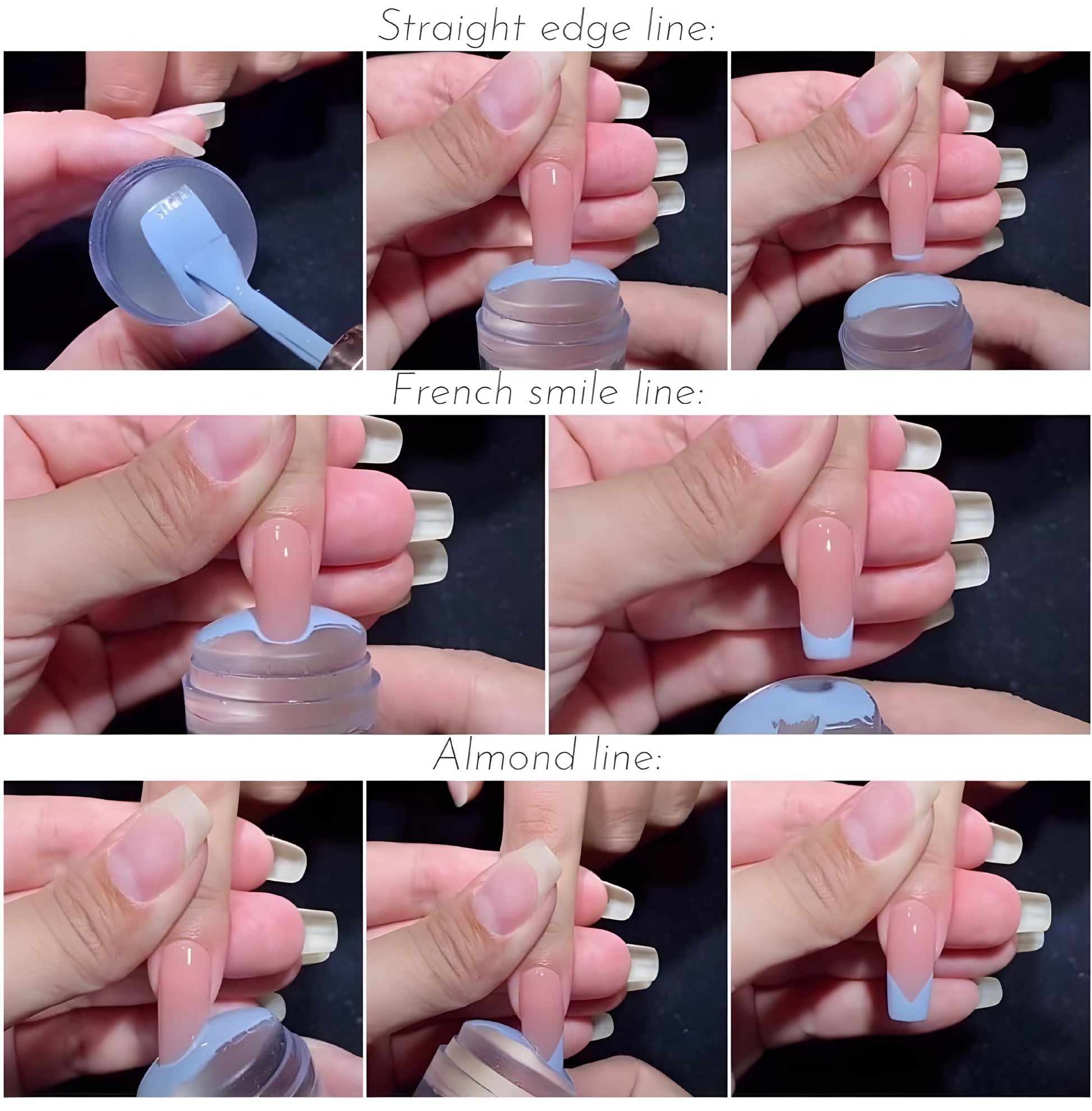 Straight edge line:

French smile line:

Almond line: