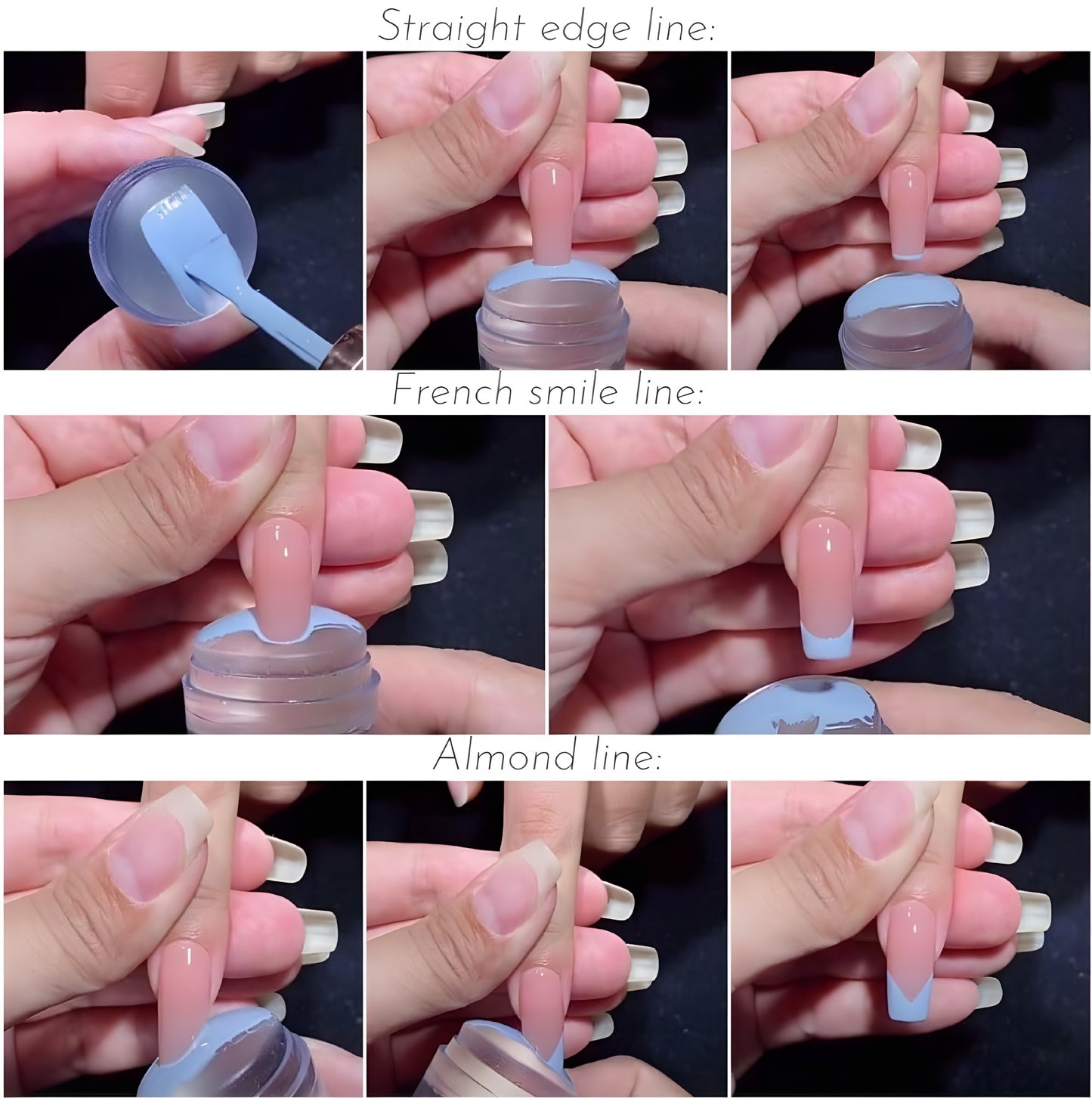 Straight edge line:

French smile line:

Almond line: