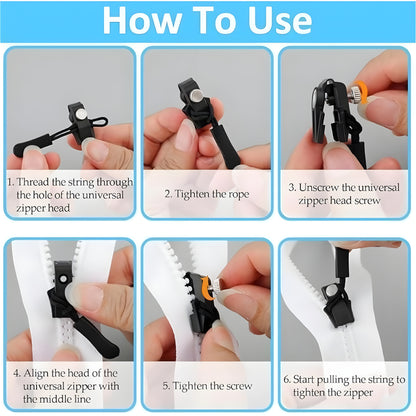 How To Use

1. Thread the string through the hole of the universal zipper head

2. Tighten the rope

3. Unscrew the universal zipper head screw

4. Align the head of the universal zipper with the middle line

5. Tighten the screw

6. Start pulling the string to tighten the zipper