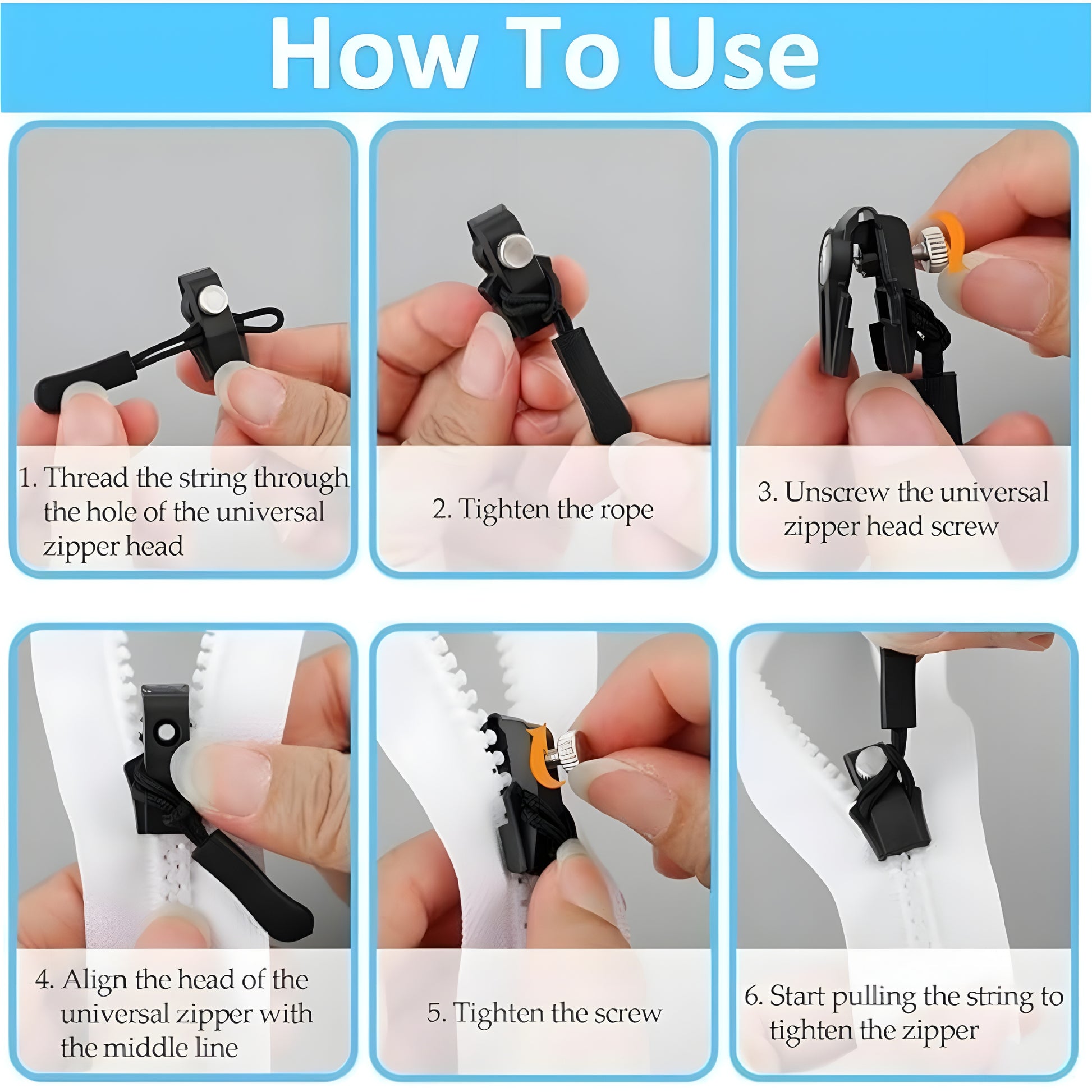 How To Use

1. Thread the string through the hole of the universal zipper head

2. Tighten the rope

3. Unscrew the universal zipper head screw

4. Align the head of the universal zipper with the middle line

5. Tighten the screw

6. Start pulling the string to tighten the zipper