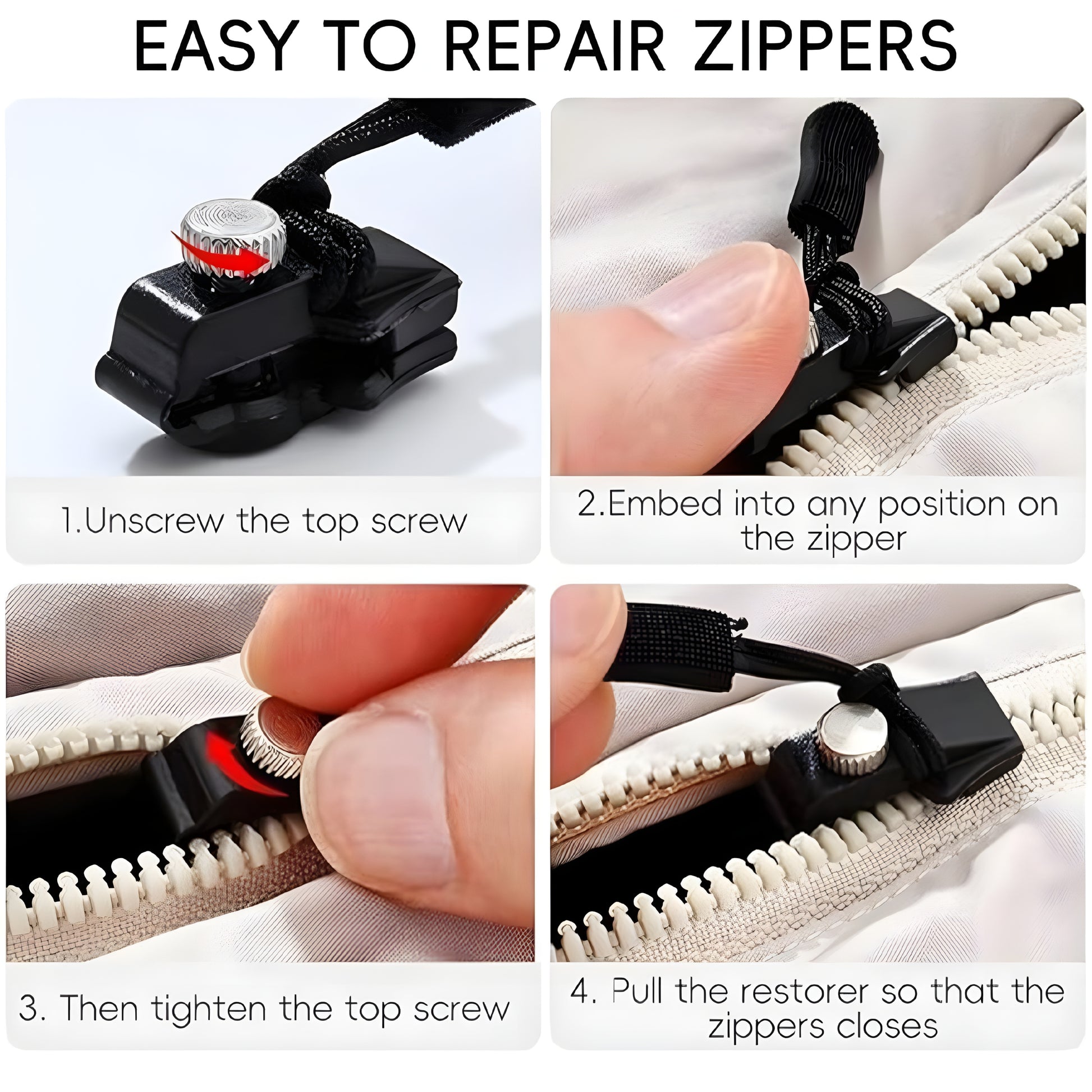 EASY TO REPAIR ZIPPERS

1.Unscrew the top screw

2.Embed into any position on the zipper

3. Then tighten the top screw

4. Pull the restorer so that the zippers closes