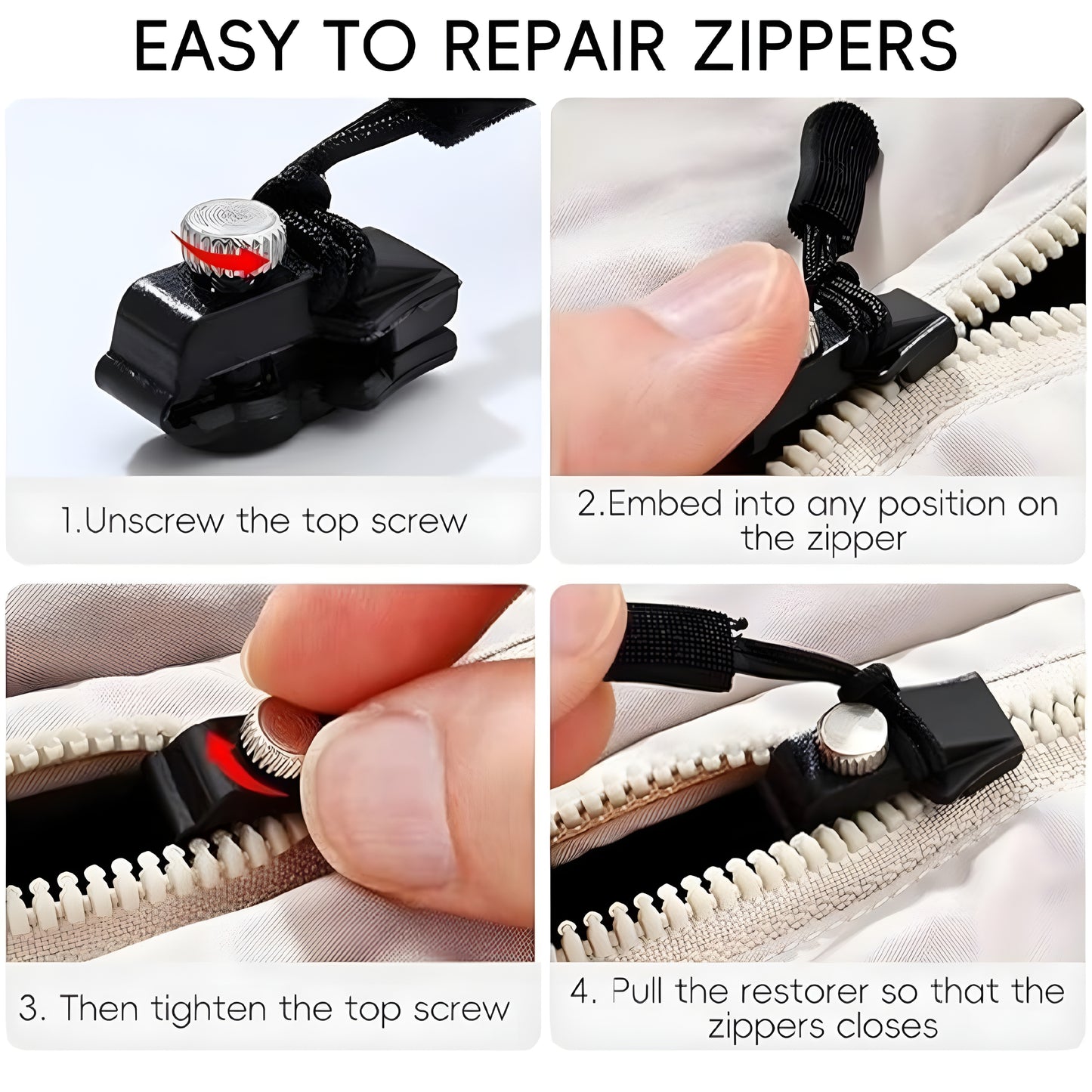 EASY TO REPAIR ZIPPERS

1.Unscrew the top screw

2.Embed into any position on the zipper

3. Then tighten the top screw

4. Pull the restorer so that the zippers closes