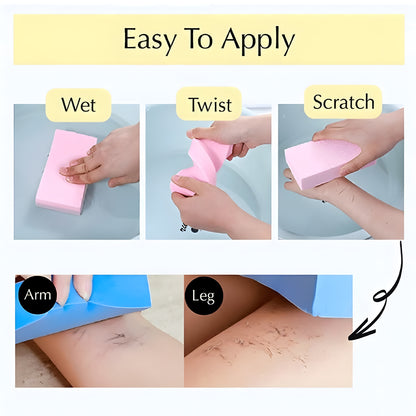 Easy To Apply

Wet

Twist

Scratch

Arm

Leg